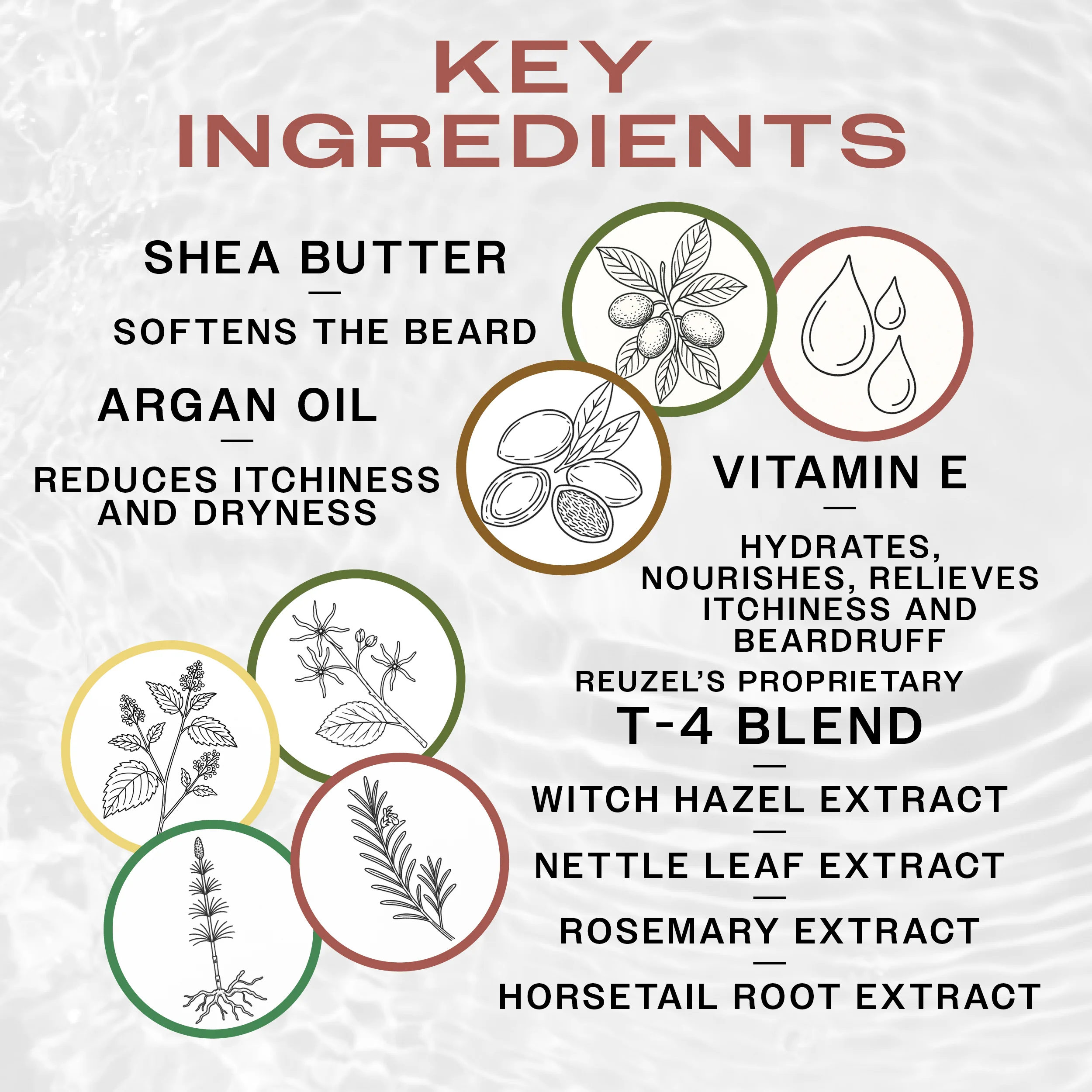 KEY INGREDIENTS

SHEA BUTTER
—
SOFTENS THE BEARD

ARGAN OIL
—
REDUCES ITCHINESS AND DRYNESS

VITAMIN E
—
HYDRATES, NOURISHES, RELIEVES ITCHINESS AND BEARDRUFF

REUZEL'S PROPRIETARY
T-4 BLEND
—
WITCH HAZEL EXTRACT
—
NETTLE LEAF EXTRACT
—
ROSEMARY EXTRACT
—
HORSETAIL ROOT EXTRACT